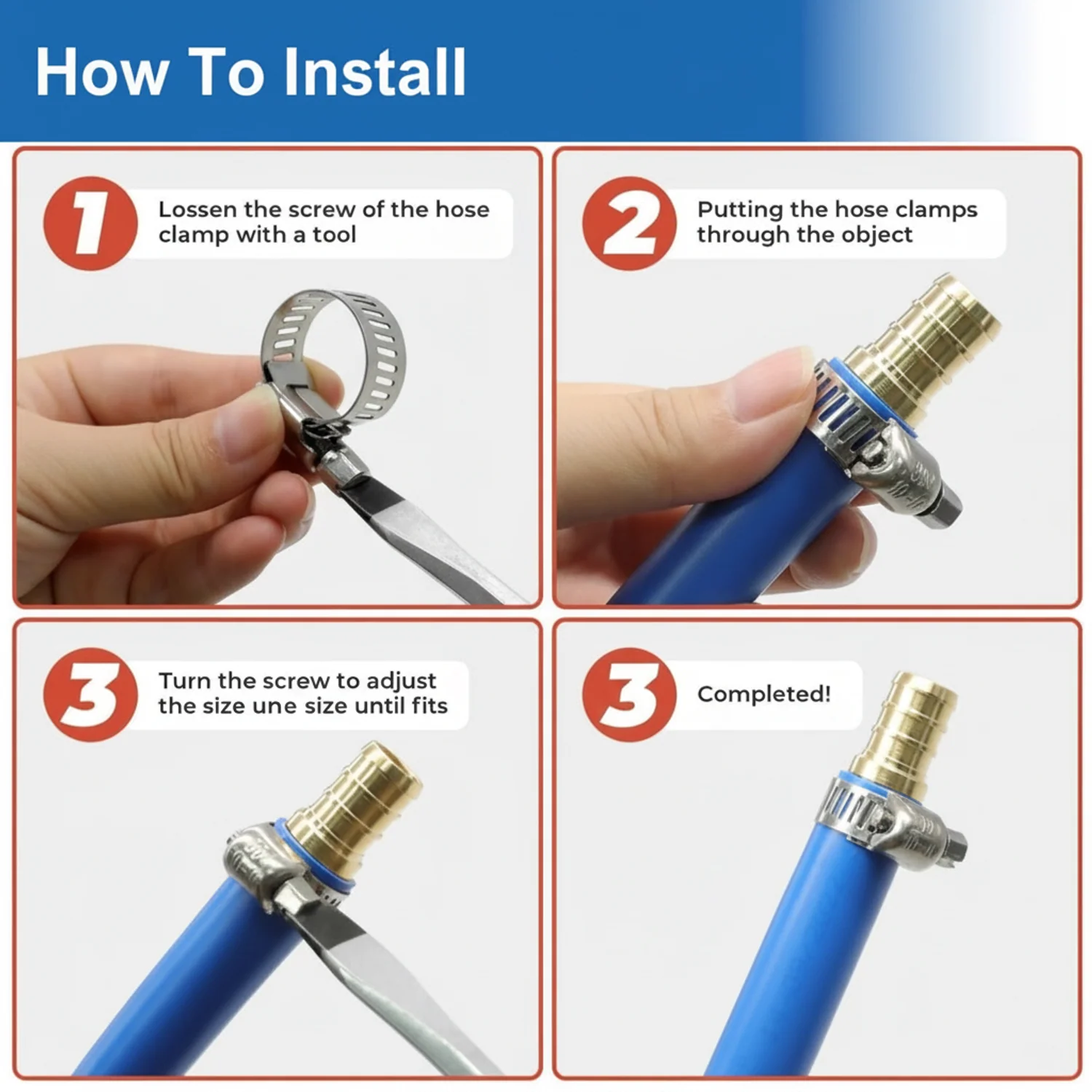 How To Install

1 Lossen the screw of the hose clamp with a tool

2 Putting the hose clamps through the object

3 Turn the screw to adjust the size une size until fits

3 Completed!