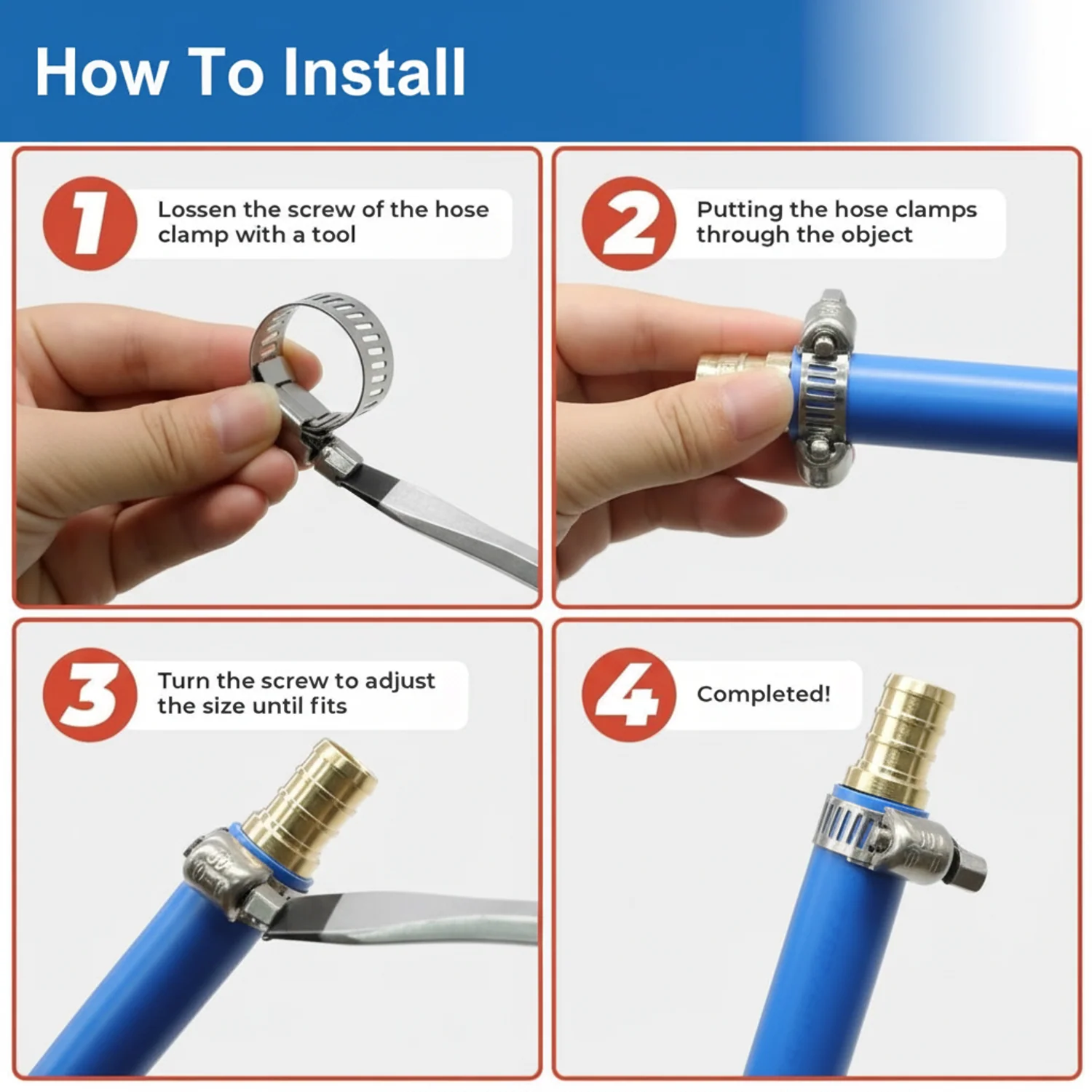 How To Install

1 Lossen the screw of the hose clamp with a tool

2 Putting the hose clamps through the object

3 Turn the screw to adjust the size until fits

4 Completed!