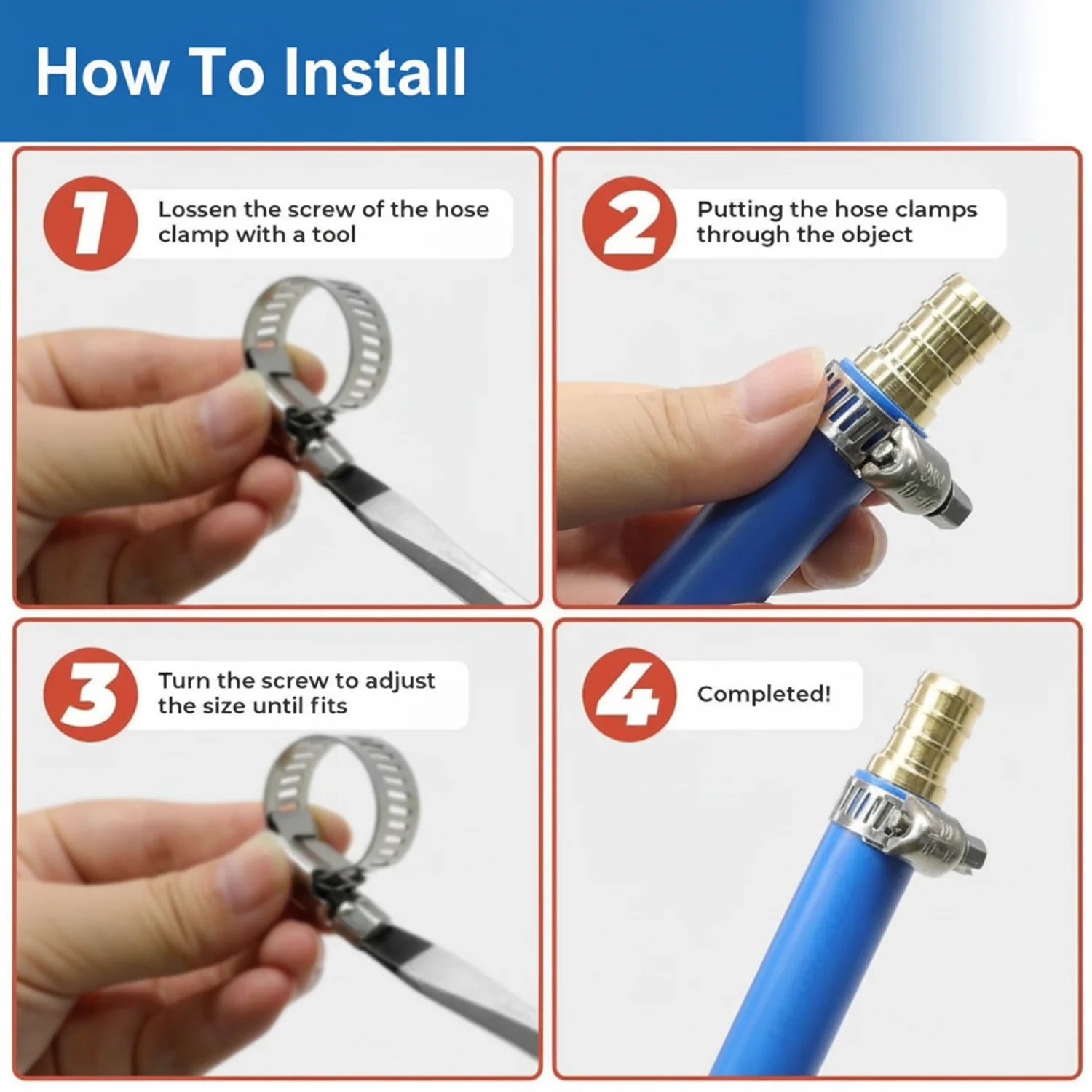 How To Install

1 Lossen the screw of the hose clamp with a tool

2 Putting the hose clamps through the object

3 Turn the screw to adjust the size until fits

4 Completed!