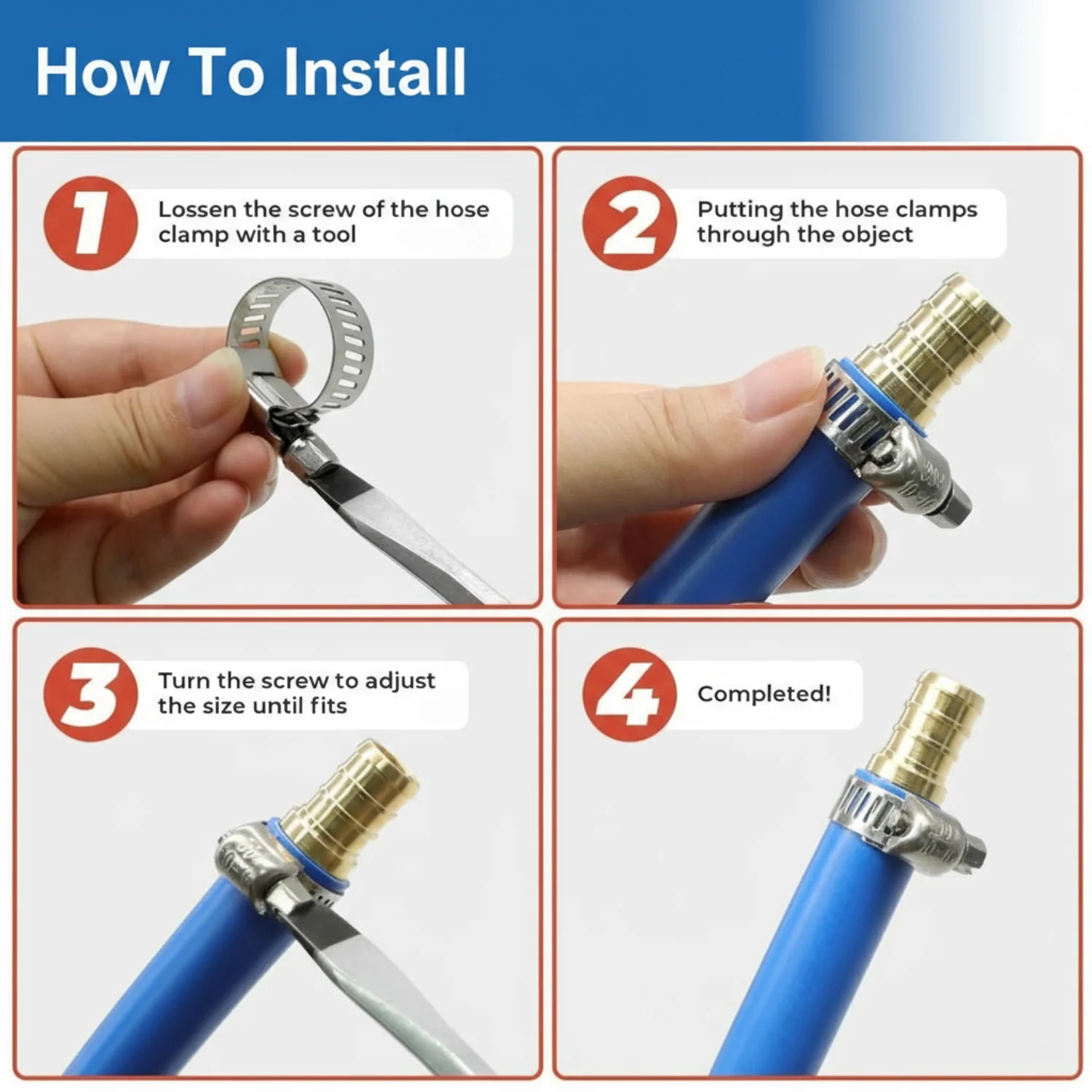 How To Install

1 Lossen the screw of the hose clamp with a tool

2 Putting the hose clamps through the object

3 Turn the screw to adjust the size until fits

4 Completed!