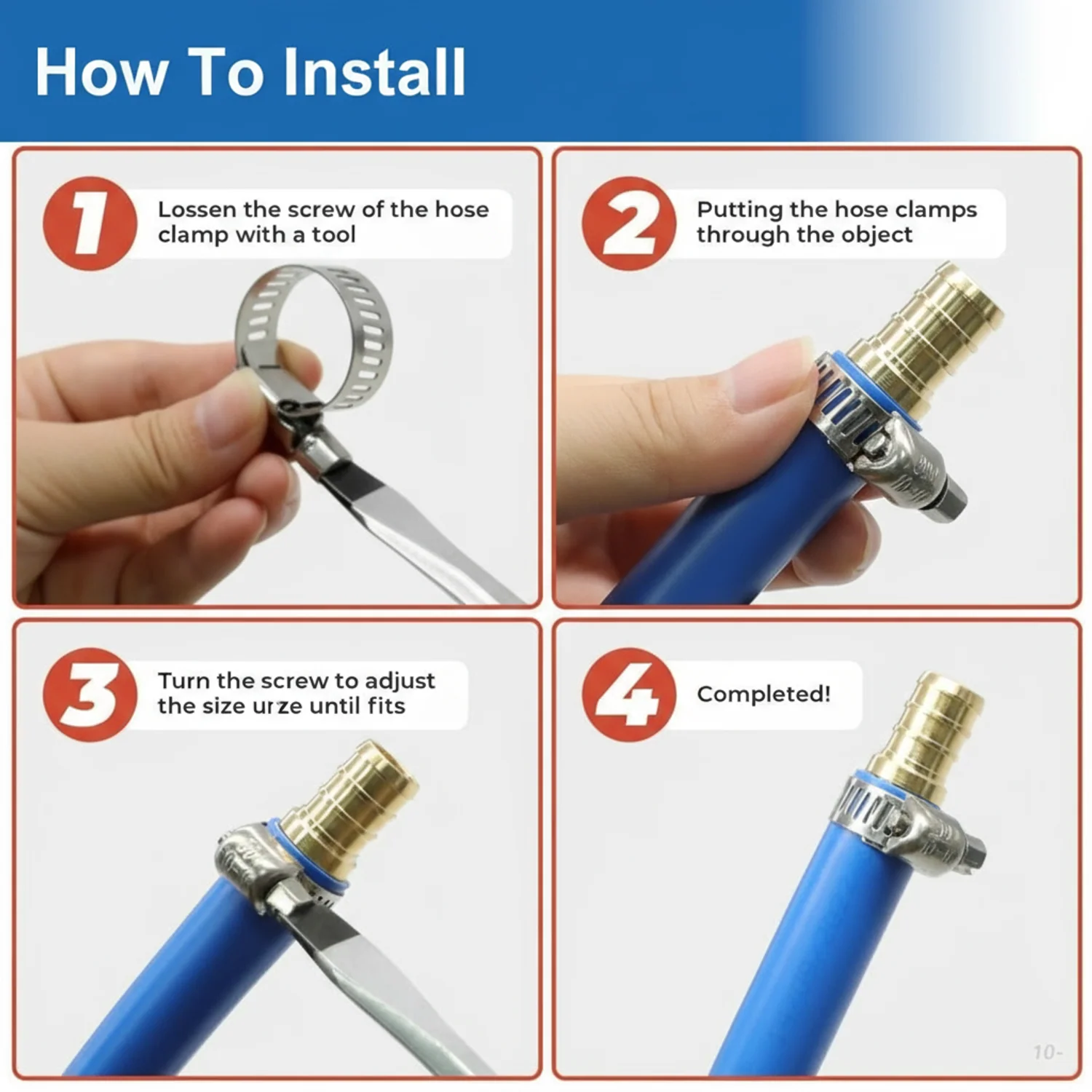 How To Install

1
Lossen the screw of the hose clamp with a tool

2
Putting the hose clamps through the object

3
Turn the screw to adjust the size urze until fits

4
Completed!

10-