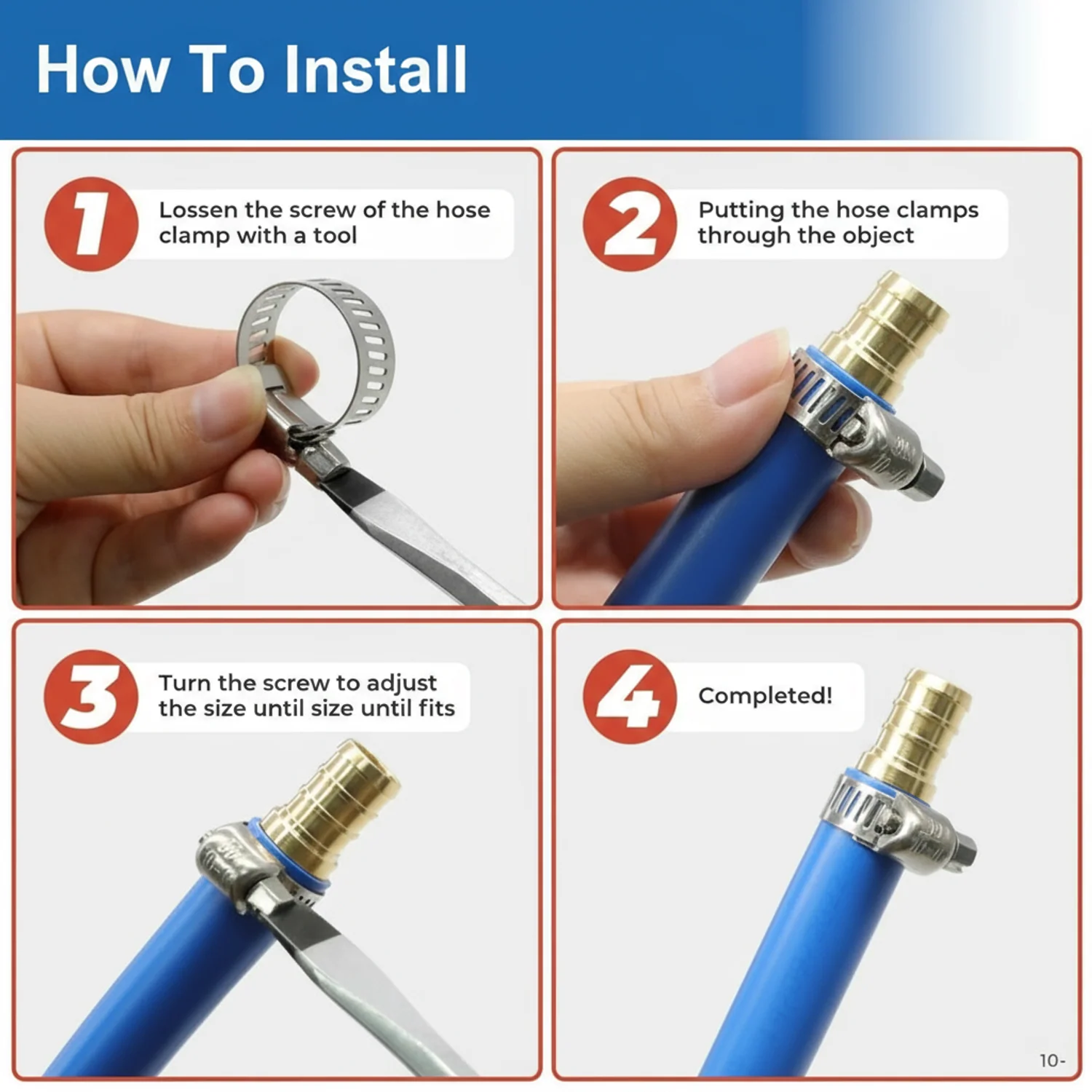 How To Install

1 Lossen the screw of the hose clamp with a tool

2 Putting the hose clamps through the object

3 Turn the screw to adjust the size until size until fits

4 Completed!

10-