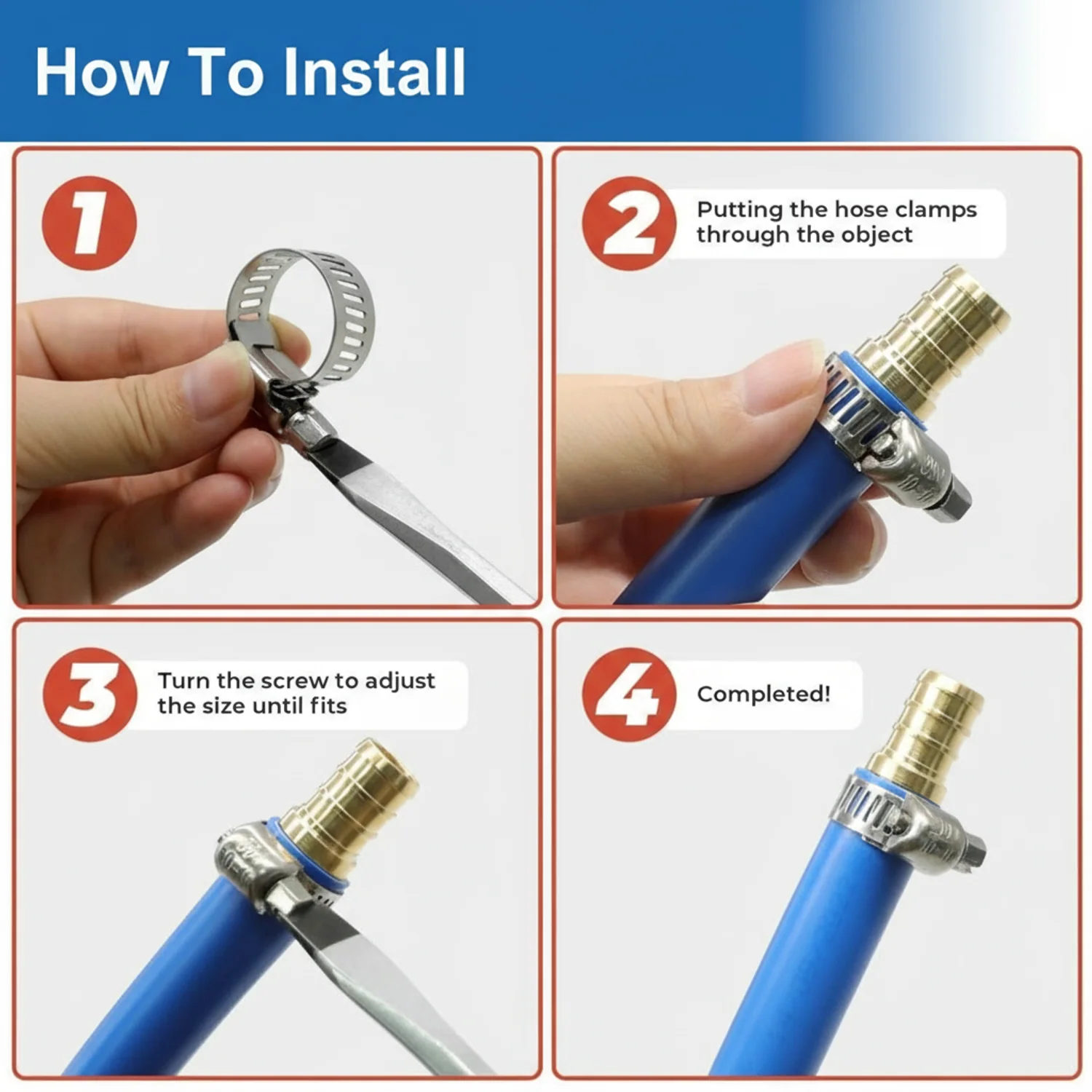 How To Install

1

2 Putting the hose clamps through the object

3 Turn the screw to adjust the size until fits

4 Completed!