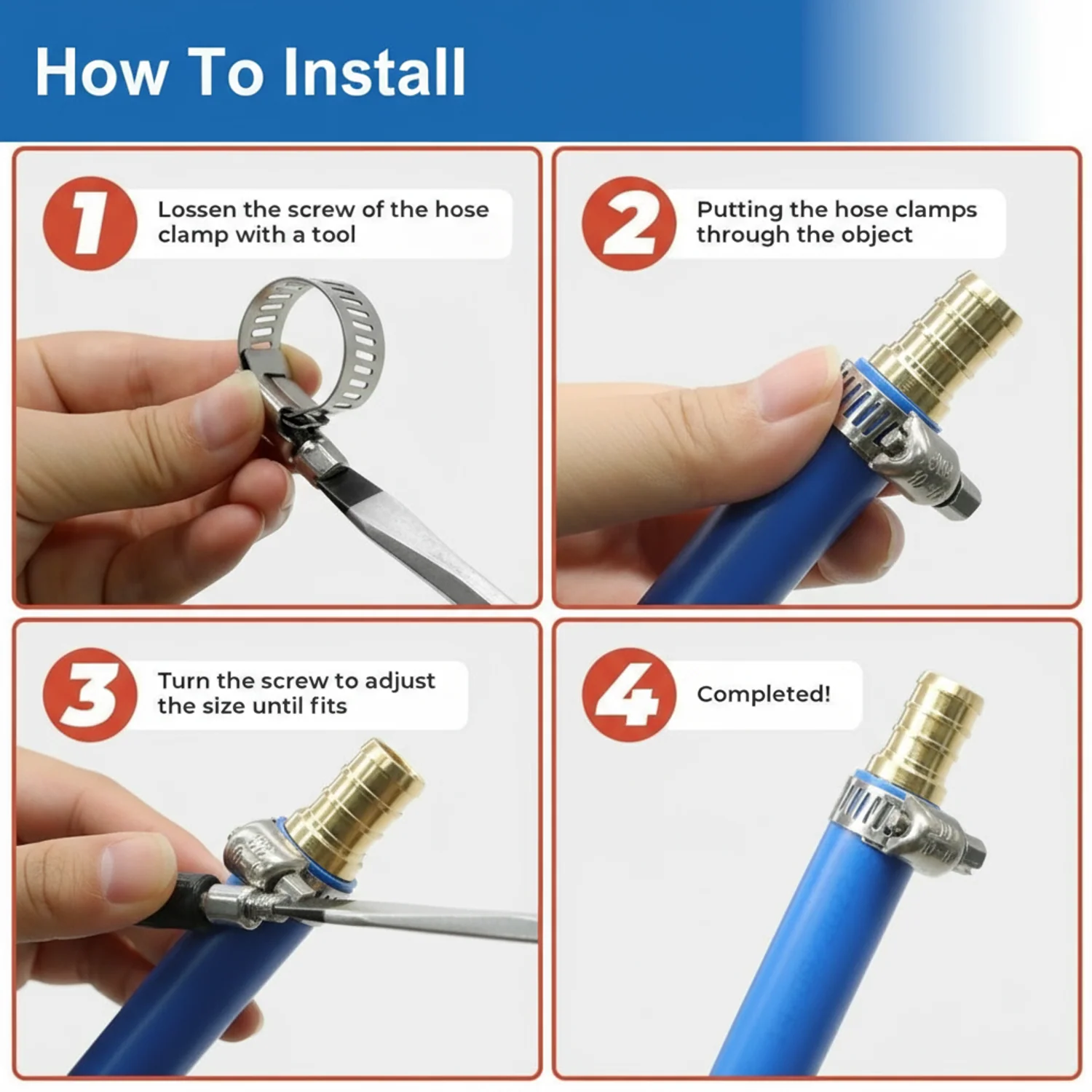 How To Install

1
Lossen the screw of the hose clamp with a tool

2
Putting the hose clamps through the object

3
Turn the screw to adjust the size until fits

4
Completed!