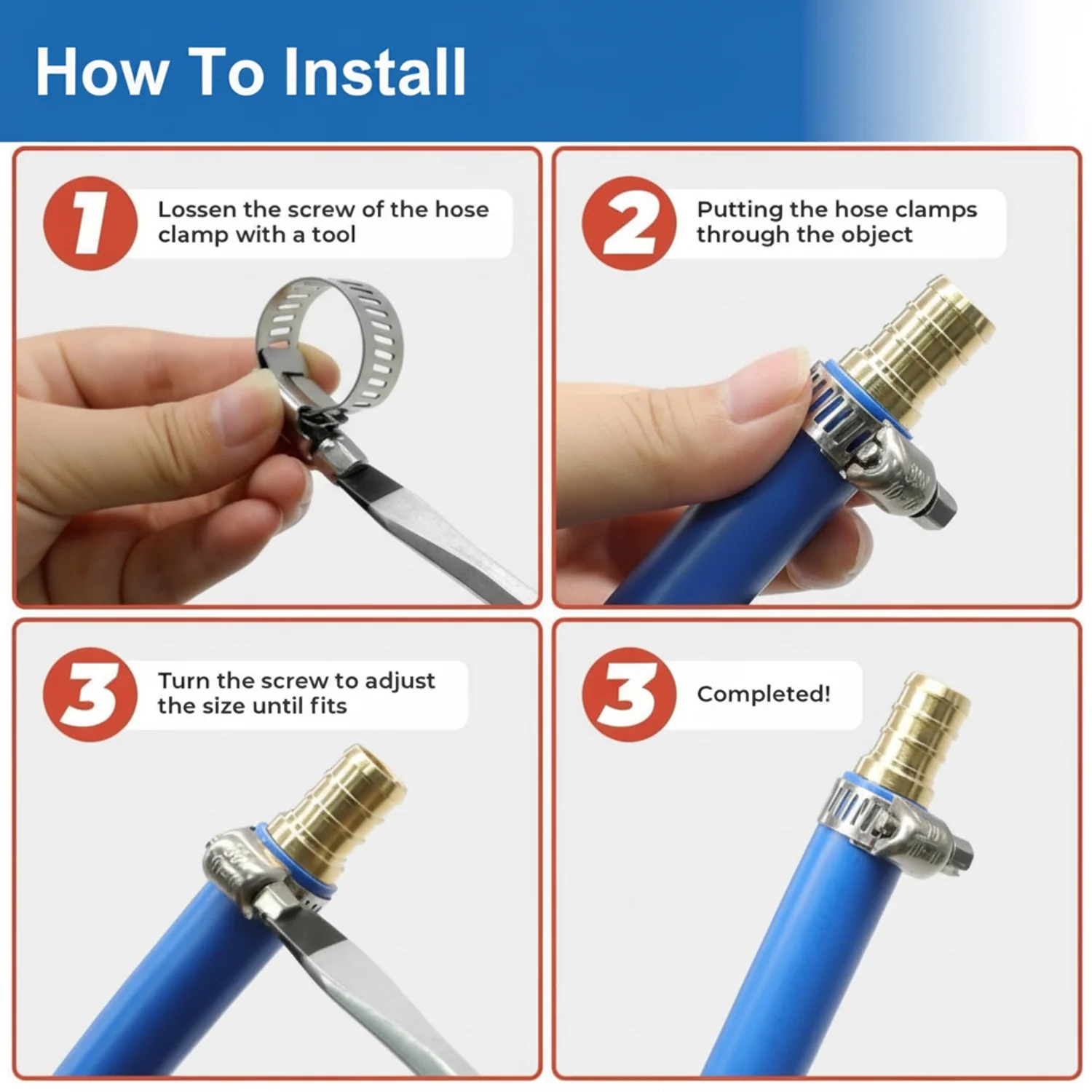 How To Install

1 Lossen the screw of the hose clamp with a tool

2 Putting the hose clamps through the object

3 Turn the screw to adjust the size until fits

3 Completed!