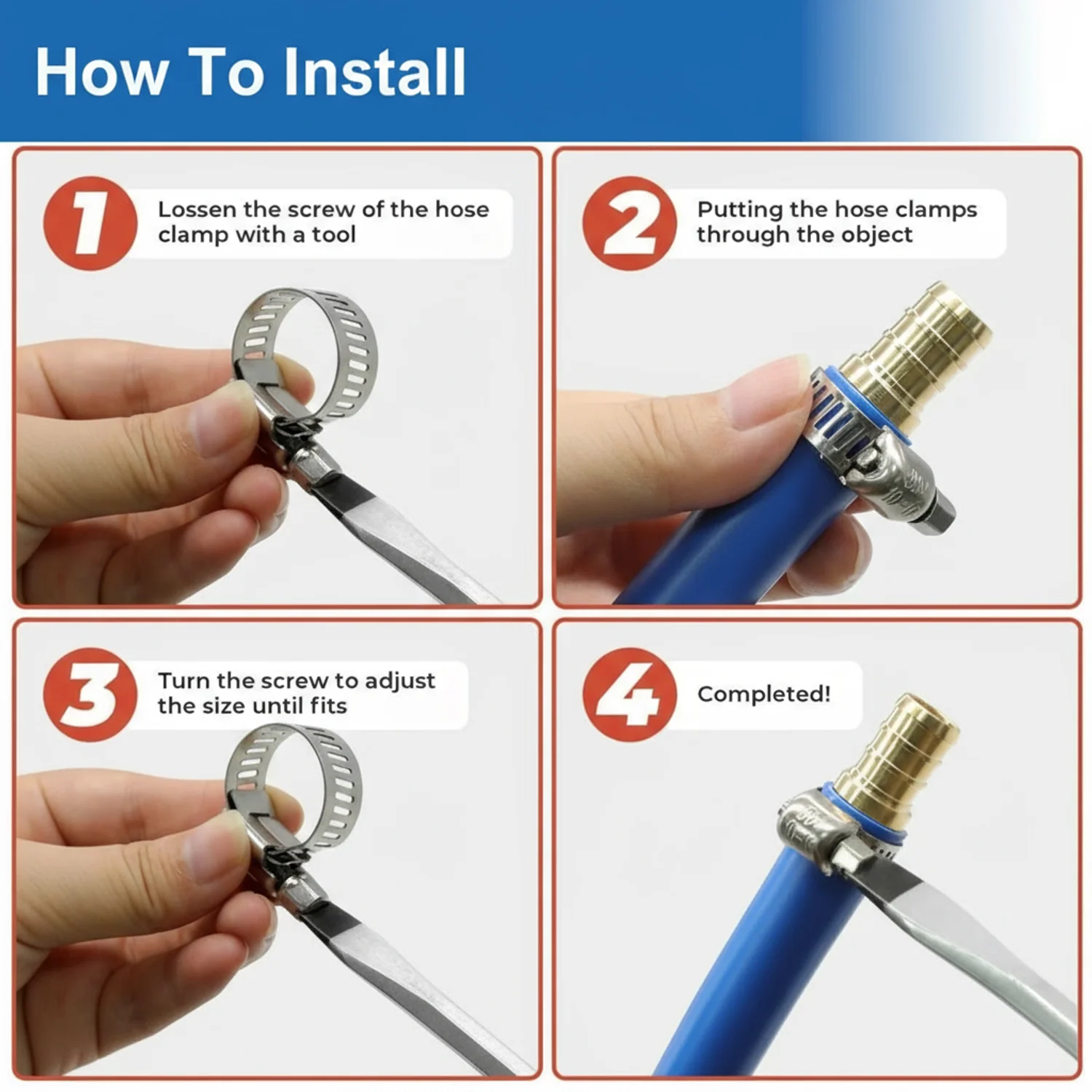 How To Install

1
Lossen the screw of the hose clamp with a tool

2
Putting the hose clamps through the object

3
Turn the screw to adjust the size until fits

4
Completed!