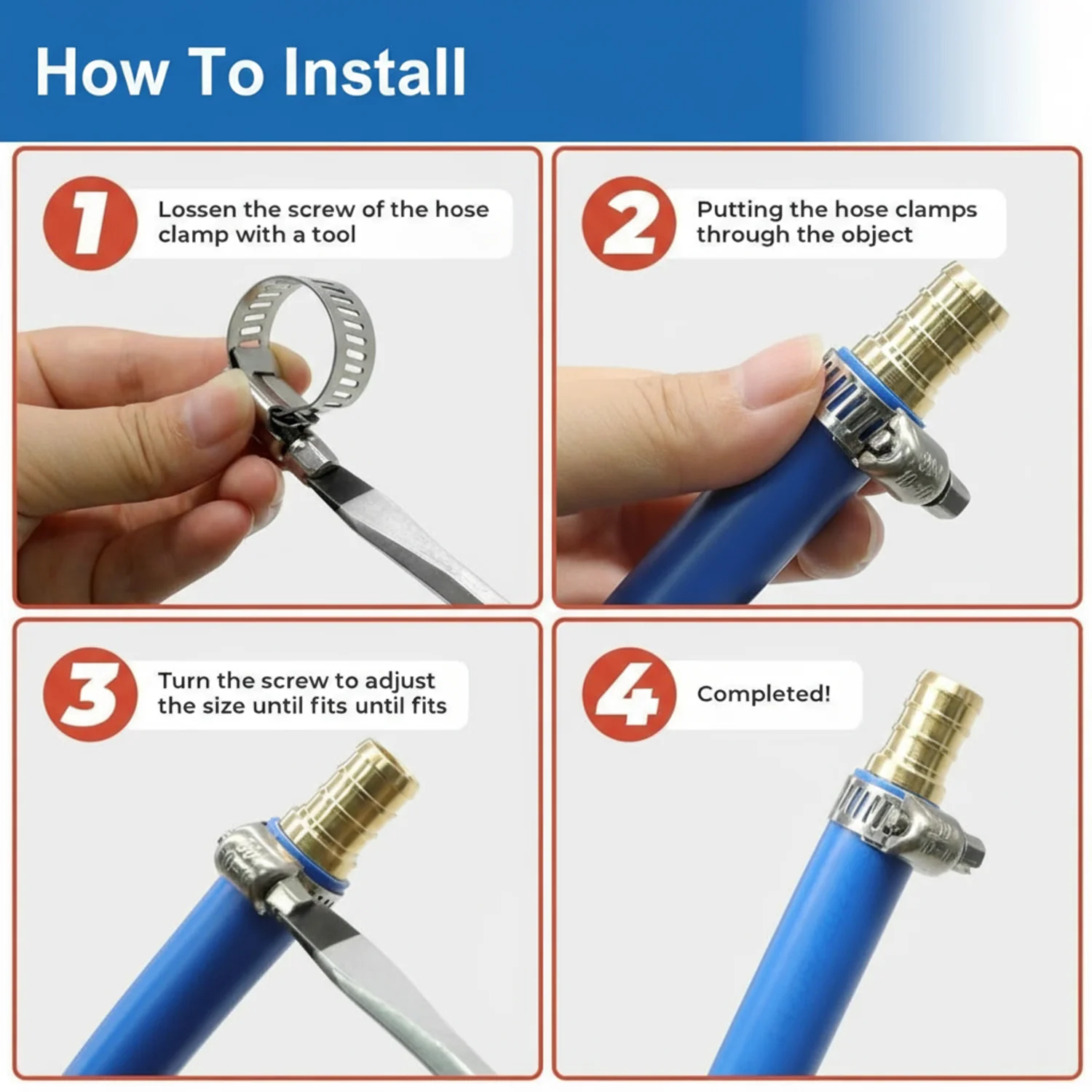 How To Install

1
Lossen the screw of the hose clamp with a tool

2
Putting the hose clamps through the object

3
Turn the screw to adjust the size until fits until fits

4
Completed!